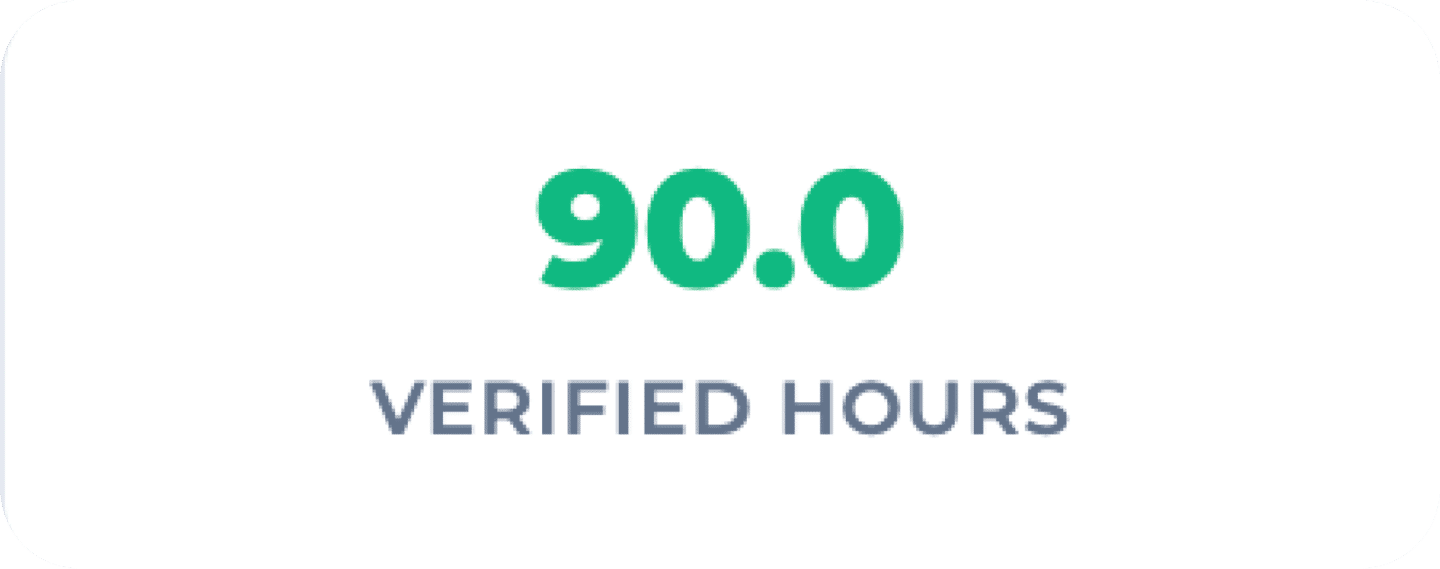 90.0

VERIFIED HOURS